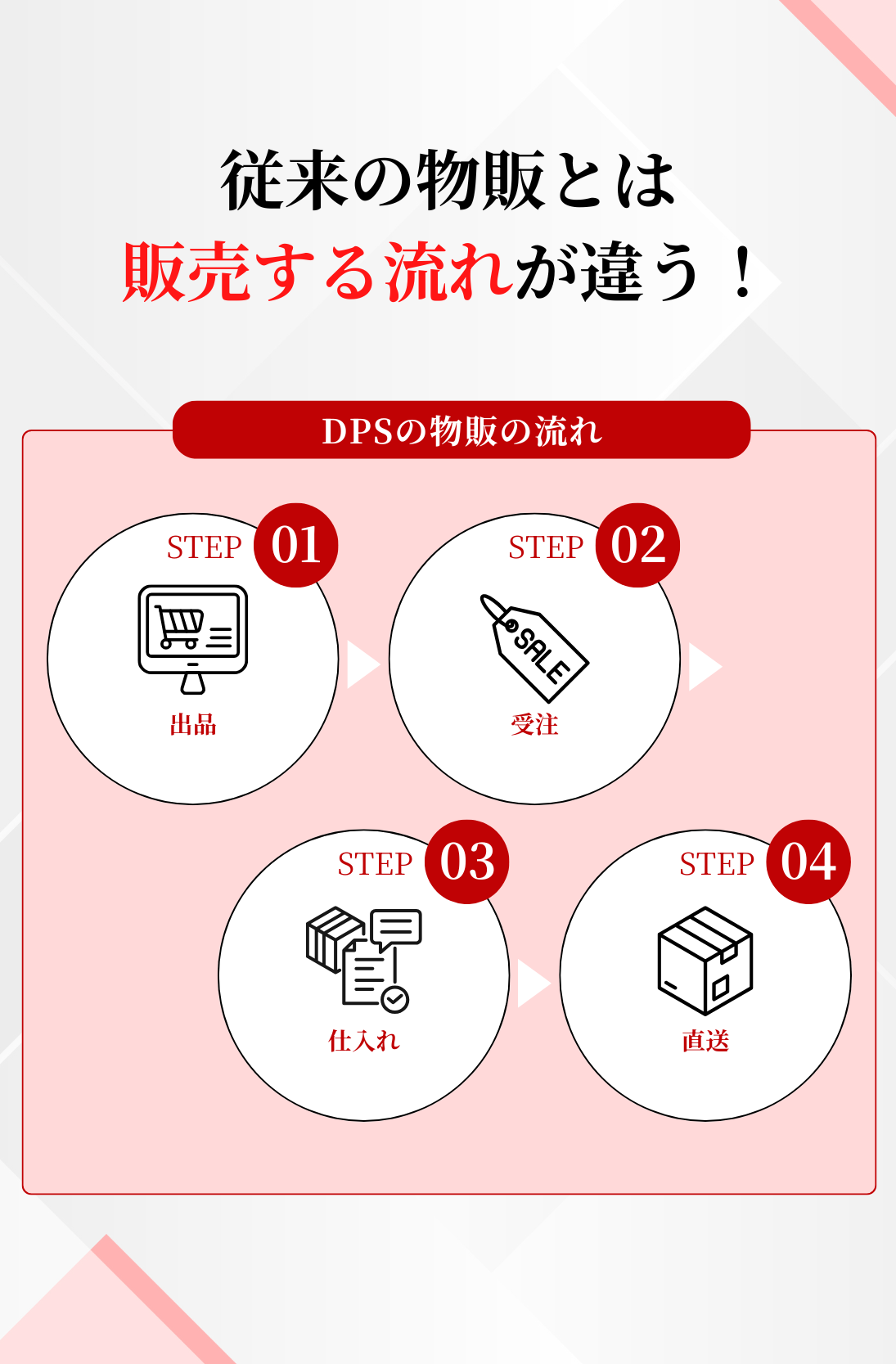 従来の物販とは
販売する流れが違う！

DPSの物販の流れ

STEP 01
出品

STEP 02
SALE
受注

STEP 03
仕入れ

STEP 04
直送