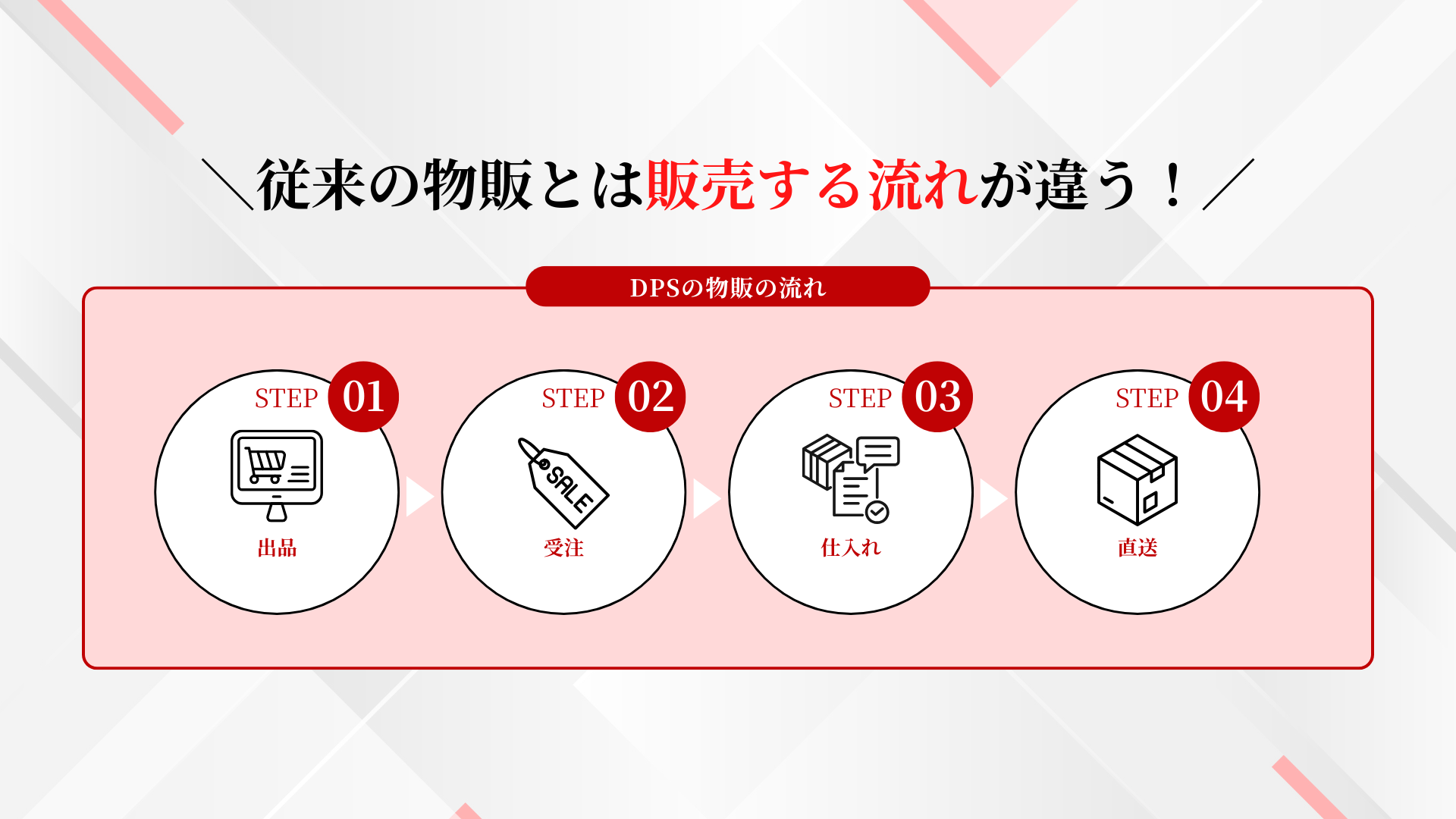 ＼従来の物販とは販売する流れが違う！／

DPSの物販の流れ

STEP 01
出品

STEP 02
SALE
受注

STEP 03
仕入れ

STEP 04
直送